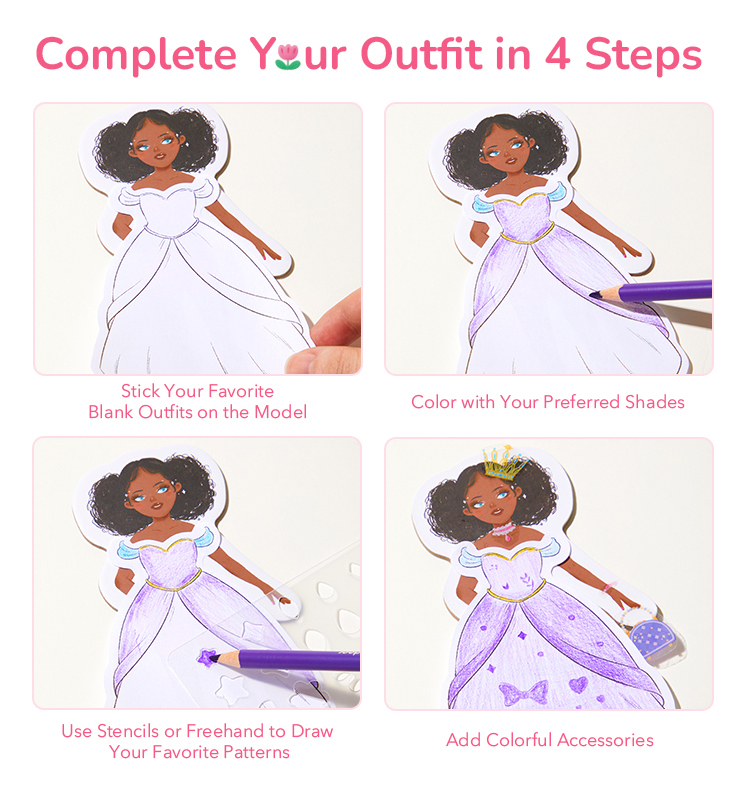 Complete Your Outfit in 4 Steps

Stick Your Favorite Blank Outfits on the Model

Color with Your Preferred Shades

Use Stencils or Freehand to Draw Your Favorite Patterns

Add Colorful Accessories